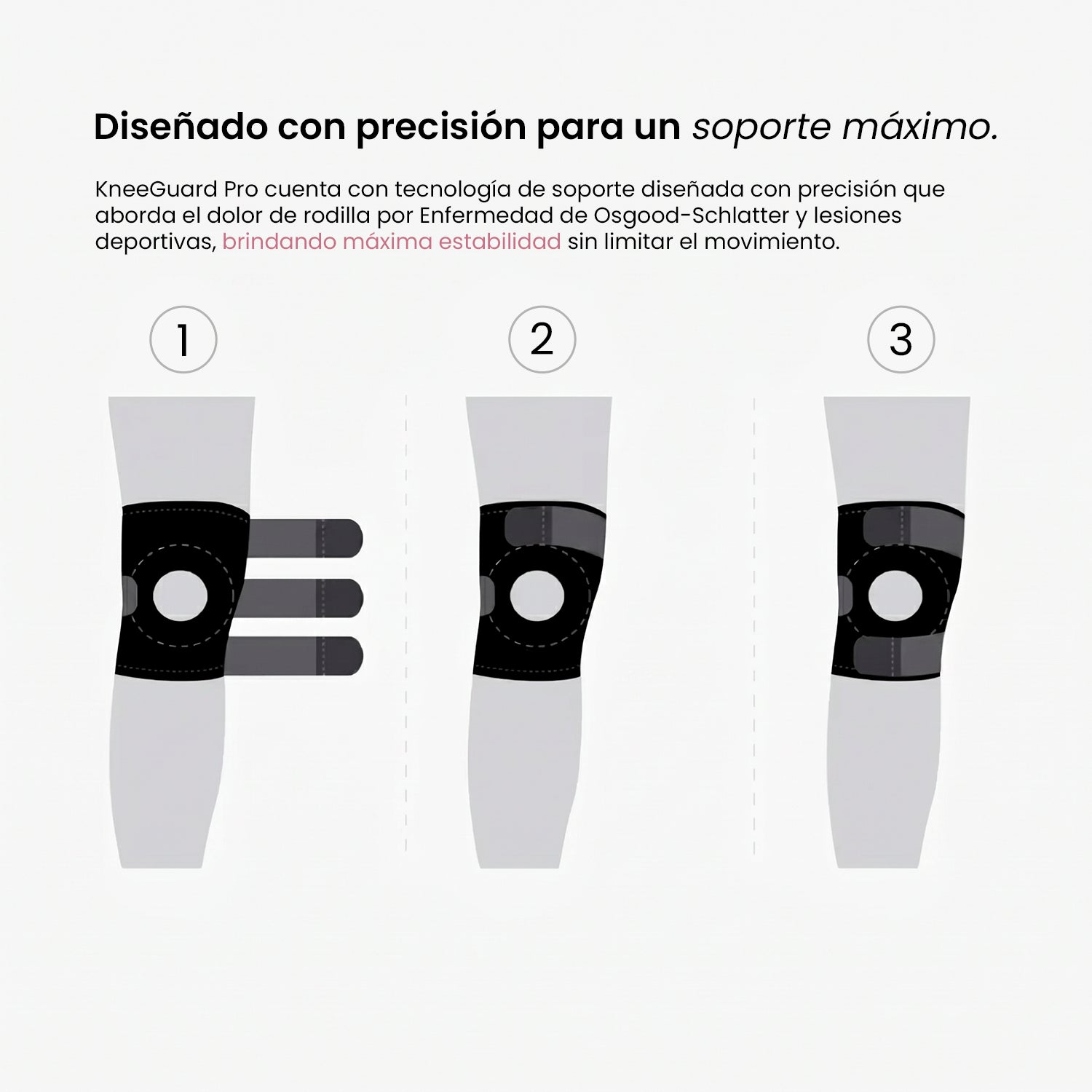 Diseñado con precisión para un soporte máximo.

KneeGuard Pro cuenta con tecnología de soporte diseñada con precisión que aborda el dolor de rodilla por Enfermedad de Osgood-Schlatter y lesiones deportivas, brindando máxima estabilidad sin limitar el movimiento.

1

2

3